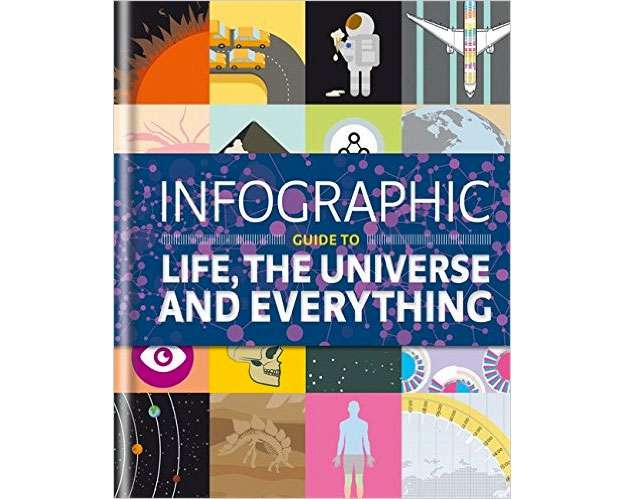 INFOGRAPHIC
GUIDE TO
LIFE, THE UNIVERSE AND EVERYTHING