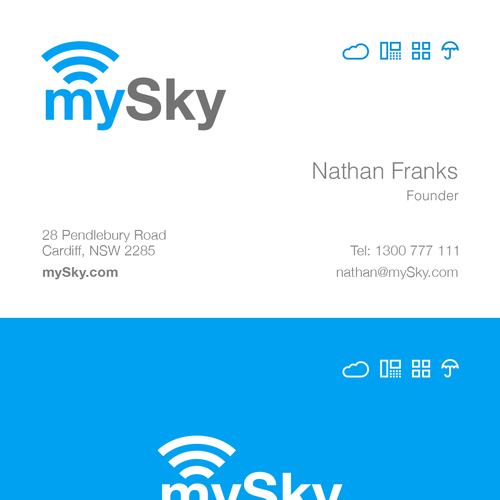 mySky

Nathan Franks
Founder

28 Pendlebury Road
Cardiff, NSW 2285
mySky.com

Tel: 1300 777 111
nathan@mySky.com

mySky