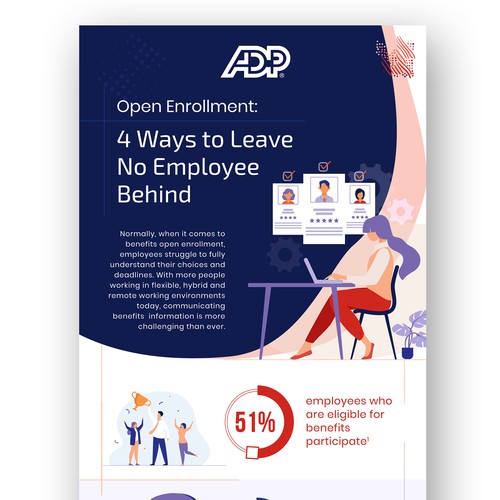 ADP®

Open Enrollment:

4 Ways to Leave No Employee Behind

Normally, when it comes to benefits open enrollment, employees struggle to fully understand their choices and deadlines. With more people working in flexible, hybrid and remote working environments today, communicating benefits information is more challenging than ever.

51%

employees who are eligible for benefits participate$^1$