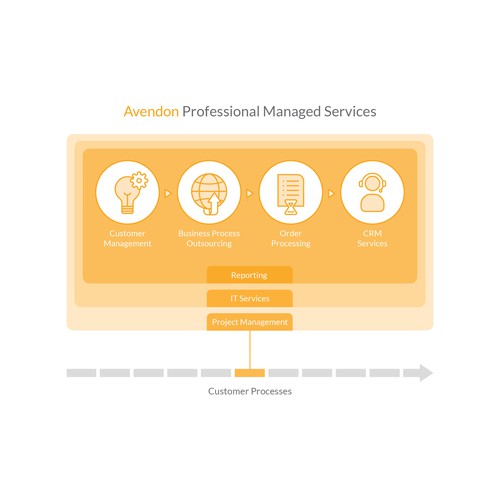 Avendon Professional Managed Services

Customer Management

Business Process Outsourcing

Order Processing

CRM Services

Reporting

IT Services

Project Management

Customer Processes