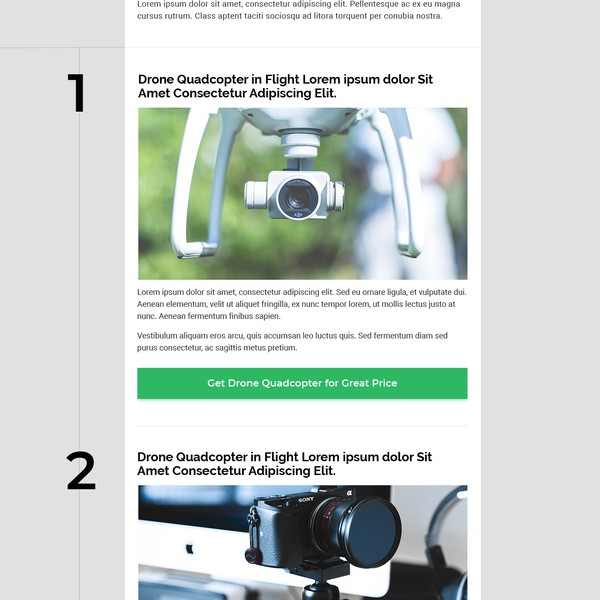 Lorem ipsum dolor sit amet, consectetur adipiscing elit. Pellentesque ac ex eu magna cursus rutrum. Class aptent taciti sociosqu ad litora torquent per conubia nostra.

1

Drone Quadcopter in Flight Lorem ipsum dolor Sit Amet Consectetur Adipiscing Elit.

Lorem ipsum dolor sit amet, consectetur adipiscing elit. Sed eu ornare ligula, et vulputate dui. Aenean elementum, velit ut aliquet fringilla, ex nunc tempor lorem, ut mollis lectus justo at nunc. Aenean fermentum finibus sapien.

Vestibulum aliquam eros arcu, quis accumsan leo luctus quis. Sed fermentum diam sed purus consectetur, ac sagittis metus pretium.

Get Drone Quadcopter for Great Price

2

Drone Quadcopter in Flight Lorem ipsum dolor Sit Amet Consectetur Adipiscing Elit.

SONY