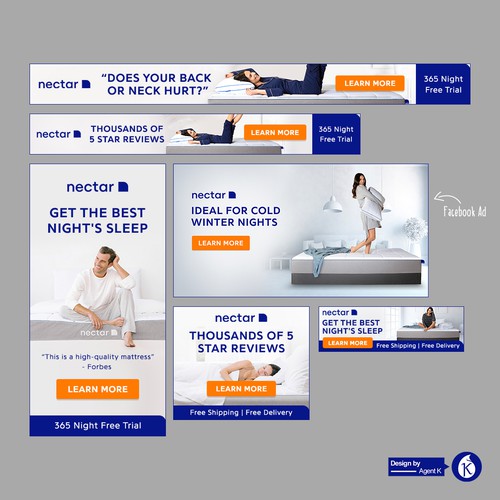 nectar
"DOES YOUR BACK OR NECK HURT?"
LEARN MORE
365 Night Free Trial

nectar
THOUSANDS OF 5 STAR REVIEWS
LEARN MORE
365 Night Free Trial

nectar
GET THE BEST NIGHT'S SLEEP
nectar
"This is a high-quality mattress" - Forbes
LEARN MORE
365 Night Free Trial

nectar
IDEAL FOR COLD WINTER NIGHTS
LEARN MORE

Facebook Ad

nectar
THOUSANDS OF 5 STAR REVIEWS
LEARN MORE
Free Shipping | Free Delivery

nectar
GET THE BEST NIGHT'S SLEEP
LEARN MORE
Free Shipping | Free Delivery

Design by Agent K
K