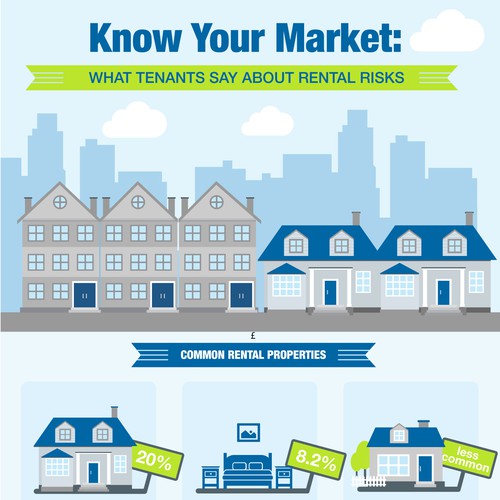 Know Your Market:

WHAT TENANTS SAY ABOUT RENTAL RISKS

£

COMMON RENTAL PROPERTIES

20%

8.2%

less common