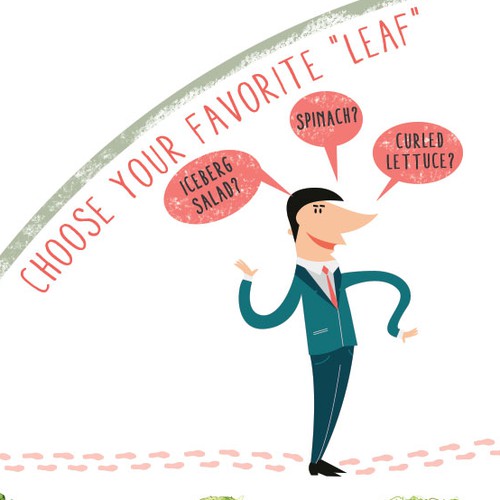 CHOOSE YOUR FAVORITE "LEAF"

ICEBERG SALAD?

SPINACH?

CURLED LETTUCE?