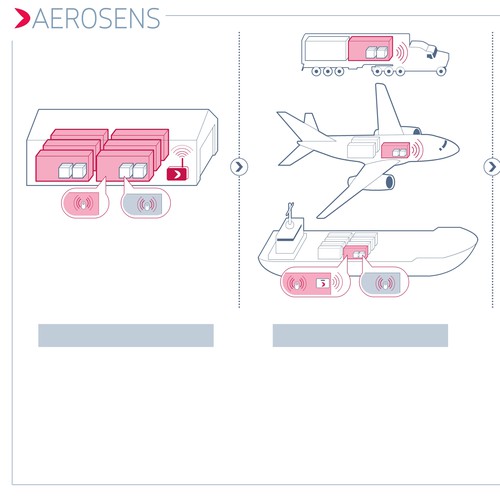 AEROSENS