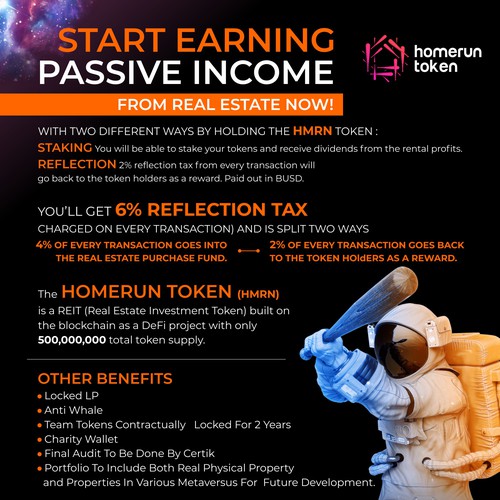 START EARNING
PASSIVE INCOME

homerun token

FROM REAL ESTATE NOW!

WITH TWO DIFFERENT WAYS BY HOLDING THE HMRN TOKEN :

STAKING You will be able to stake your tokens and receive dividends from the rental profits.

REFLECTION 2% reflection tax from every transaction will go back to the token holders as a reward. Paid out in BUSD.

YOU'LL GET 6% REFLECTION TAX

CHARGED ON EVERY TRANSACTION) AND IS SPLIT TWO WAYS

4% OF EVERY TRANSACTION GOES INTO THE REAL ESTATE PURCHASE FUND.

2% OF EVERY TRANSACTION GOES BACK TO THE TOKEN HOldERS AS A REWARD.

The HOMERUN TOKEN (HMRN) is a REIT (Real Estate Investment Token) built on the blockchain as a DeFi project with only 500,000,000 total token supply.

OTHER BENEFITS

• Locked LP
• Anti Whale
• Team Tokens Contractually Locked For 2 Years
• Charity Wallet
• Final Audit To Be Done By Certik
• Portfolio To Include Both Real Physical Property and Properties In Various Metaversus For Future Development.