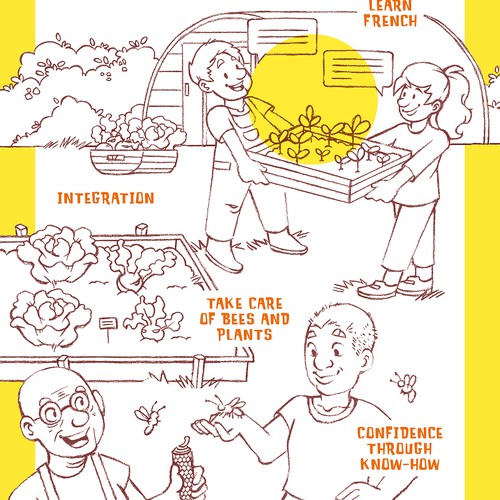 LEARN FRENCH

INTEGRATION

TAKE CARE OF BEES AND PLANTS

CONFIDENCE THROUGH KNOW-HOW