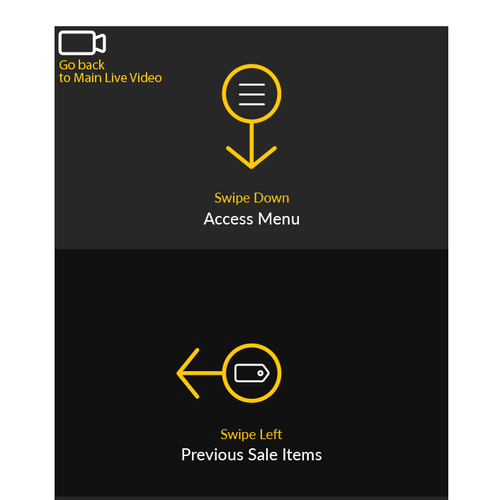 Go back
to Main Live Video

Swipe Down
Access Menu

Swipe Left
Previous Sale Items