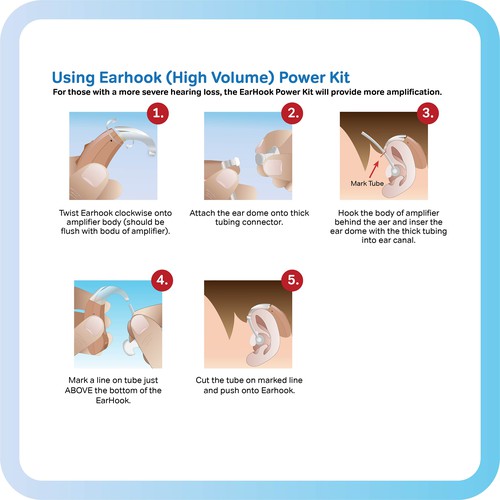 Using Earhook (High Volume) Power Kit

For those with a more severe hearing loss, the EarHook Power Kit will provide more amplification.

1.

Twist Earhook clockwise onto amplifier body (should be flush with bodu of amplifier).

2.

Attach the ear dome onto thick tubing connector.

3.

Mark Tube

Hook the body of amplifier behind the aer and inser the ear dome with the thick tubing into ear canal.

4.

Mark a line on tube just ABOVE the bottom of the EarHook.

5.

Cut the tube on marked line and push onto Earhook.