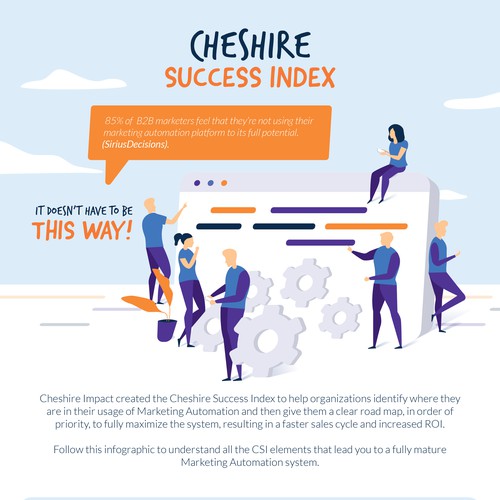 CHESHIRE
SUCCESS INDEX

85% of B2B marketers feel that they're not using their marketing automation platform to its full potential. (SiriusDecisions).

IT DOESN'T HAVE TO BE
THIS WAY!

Cheshire Impact created the Cheshire Success Index to help organizations identify where they are in their usage of Marketing Automation and then give them a clear road map, in order of priority, to fully maximize the system, resulting in a faster sales cycle and increased ROI.

Follow this infographic to understand all the CSI elements that lead you to a fully mature Marketing Automation system.