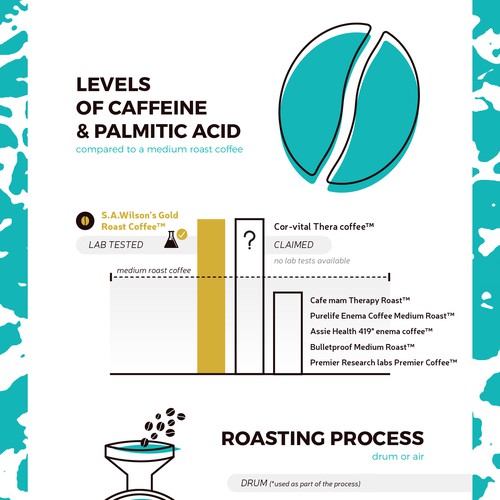 LEVELS OF CAFFEINE & PALMITIC ACID
compared to a medium roast coffee

S.A.Wilson's Gold Roast Coffee™
LAB TESTED

?

Cor-vital Thera coffee™
CLAIMED
no lab tests available

medium roast coffee

Cafe mam Therapy Roast™
Purelife Enema Coffee Medium Roast™
Assie Health 419° enema coffee™
Bulletproof Medium Roast™
Premier Research labs Premier Coffee™

ROASTING PROCESS
drum or air

DRUM (*used as part of the process)