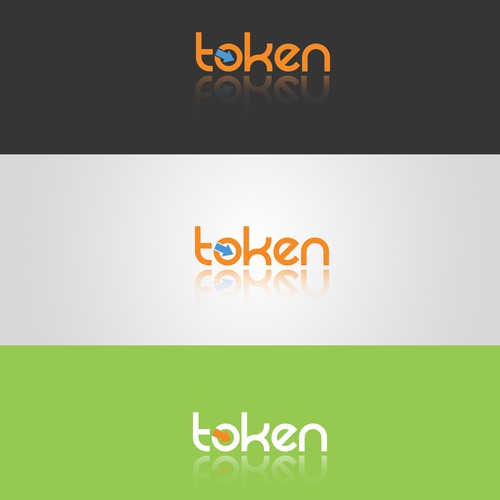 token

token

token