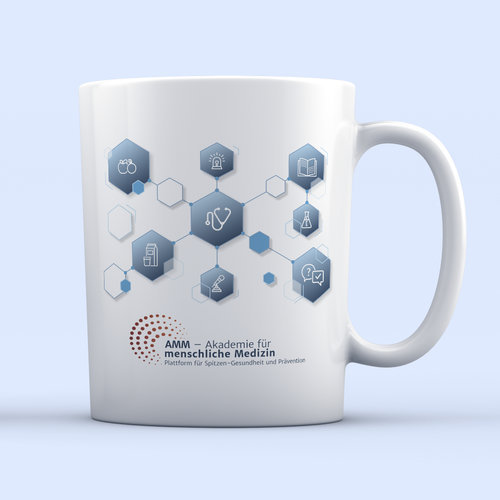 AMM – Akademie für menschliche Medizin
Plattform für Spitzen-Gesundheit und Prävention