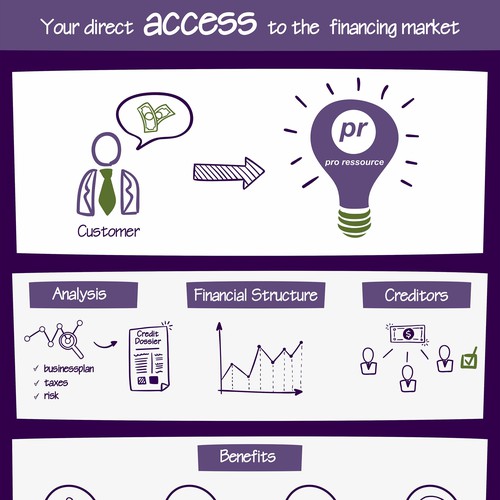 Your direct access to the financing market

Customer

pr
pro ressource

Analysis

✓ businessplan
✓ taxes
✓ risk

Credit Dossier

Financial Structure

Creditors

$

Benefits