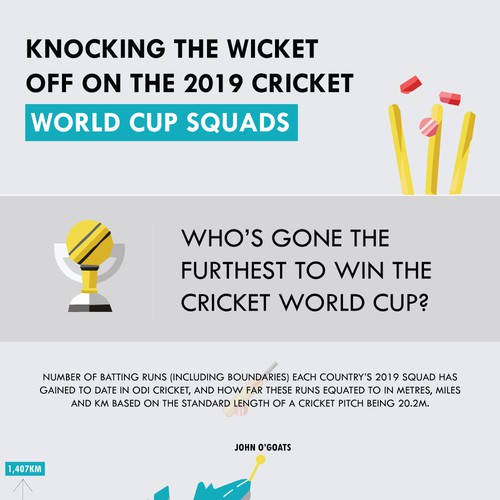 KNOCKING THE WICKET OFF ON THE 2019 CRICKET WORLD CUP SQUADS

WHO'S GONE THE FURTHEST TO WIN THE CRICKET WORLD CUP?

NUMBER OF BATTING RUNS (INCLUDING BOUNDARIES) EACH COUNTRY'S 2019 SQUAD HAS GAINED TO DATE IN ODI CRICKET, AND HOW FAR THESE RUNS EQUATED TO IN METRES, MILES AND KM BASED ON THE STANDARD LENGTH OF A CRICKET PITCH BEING 20.2M.

JOHN O'GOATS

1,407KM