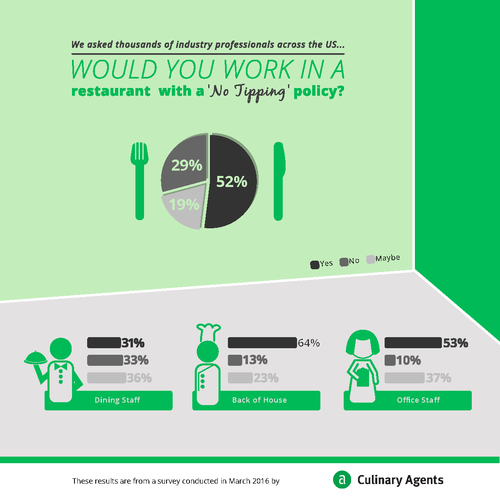 We asked thousands of industry professionals across the US...

WOULD YOU WORK IN A restaurant with a 'No Tipping' policy?

29%
52%
19%

Yes No Maybe

31%
33%
36%
Dining Staff

64%
13%
23%
Back of House

53%
10%
37%
Office Staff

These results are from a survey conducted in March 2016 by

a Culinary Agents