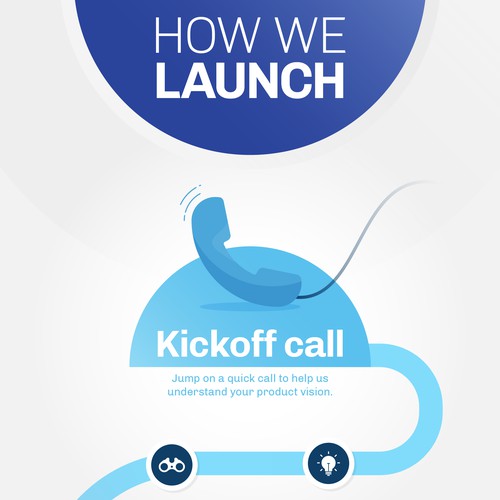 HOW WE
LAUNCH

Kickoff call

Jump on a quick call to help us understand your product vision.