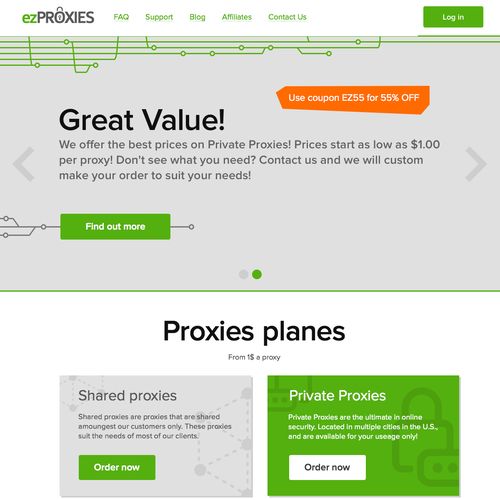 ezPROXIES

FAQ Support Blog Affiliates Contact Us

Log in

Use coupon EZ55 for 55% OFF

Great Value!

We offer the best prices on Private Proxies! Prices start as low as $1.00 per proxy! Don't see what you need? Contact us and we will custom make your order to suit your needs!

Find out more

Proxies planes

From 1$ a proxy

Shared proxies

Shared proxies are proxies that are shared amoungest our customers only. These proxies suit the needs of most of our clients.

Order now

Private Proxies

Private Proxies are the ultimate in online security. Located in multiple cities in the U.S., and are available for your useage only!

Order now