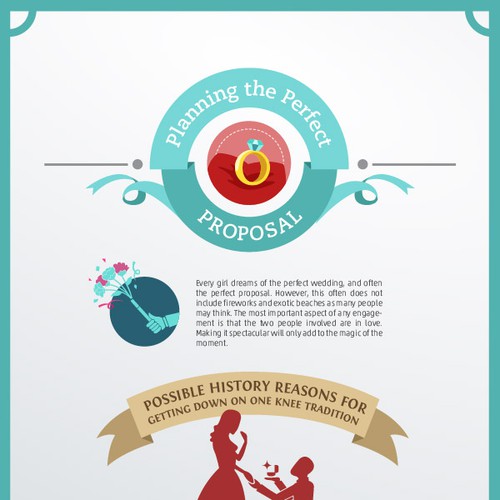 Planning the Perfect
PROPOSAL

Every girl dreams of the perfect wedding, and often the perfect proposal. However, this often does not include fireworks and exotic beaches as many people may think. The most important aspect of any engagement is that the two people involved are in love. Making it spectacular will only add to the magic of the moment.

POSSIBLE HISTORY REASONS FOR GETTING DOWN ON ONE KNEE TRADITION