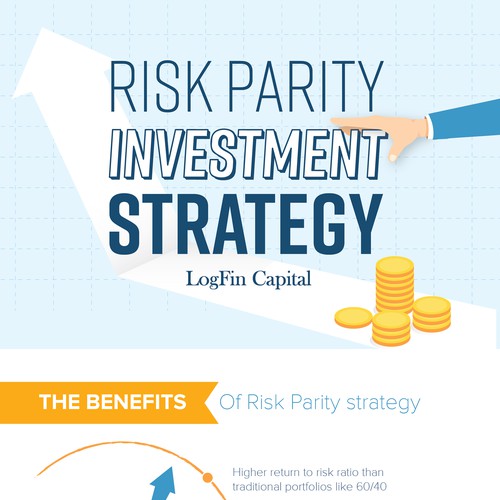 RISK PARITY
INVESTMENT
STRATEGY
LogFin Capital

THE BENEFITS Of Risk Parity strategy

Higher return to risk ratio than traditional portfolios like 60/40