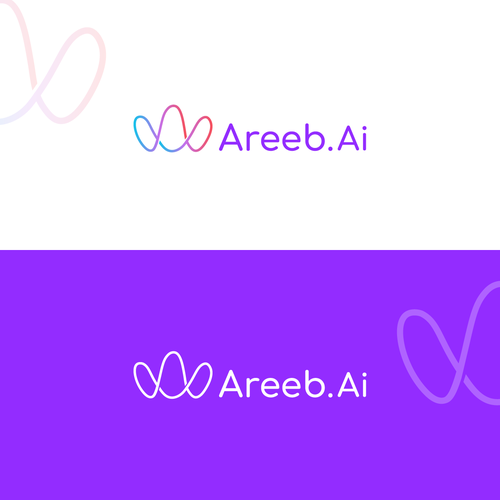 Areeb.Ai

Areeb.Ai