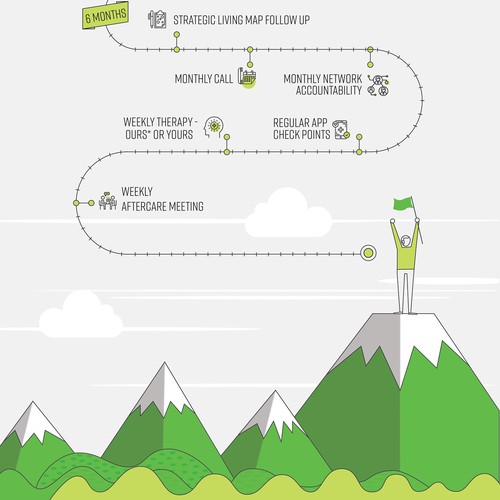 6 MONTHS

STRATEGIC LIVING MAP FOLLOW UP

MONTHLY CALL

MONTHLY NETWORK ACCOUNTABILITY

WEEKLY THERAPY - OURS* OR YOURS

REGULAR APP CHECK POINTS

WEEKLY AFTERCARE MEETING