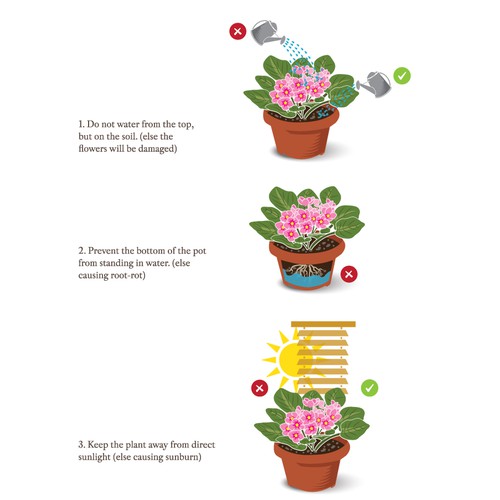 1. Do not water from the top, but on the soil. (else the flowers will be damaged)

2. Prevent the bottom of the pot from standing in water. (else causing root-rot)

3. Keep the plant away from direct sunlight (else causing sunburn)