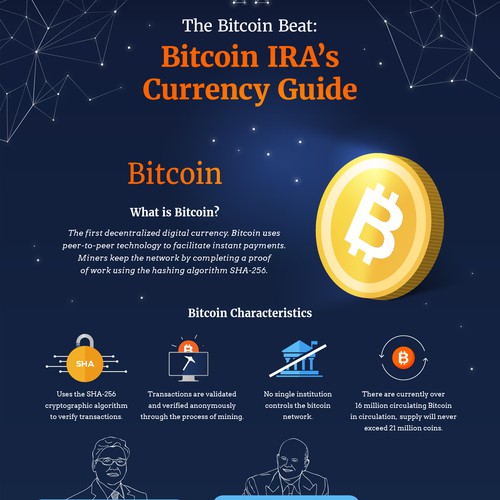 The Bitcoin Beat:
Bitcoin IRA's Currency Guide

Bitcoin

What is Bitcoin?

The first decentralized digital currency. Bitcoin uses peer-to-peer technology to facilitate instant payments. Miners keep the network by completing a proof of work using the hashing algorithm SHA-256.

Bitcoin Characteristics

SHA

Uses the SHA-256 cryptographic algorithm to verify transactions.

Transactions are validated and verified anonymously through the process of mining.

No single institution controls the bitcoin network.

There are currently over 16 million circulating Bitcoin in circulation, supply will never exceed 21 million coins.