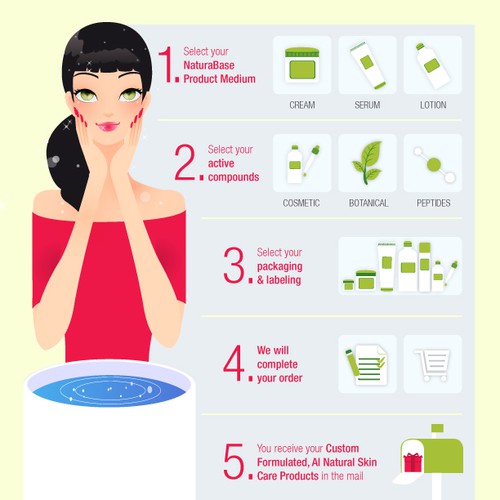 1. Select your NaturaBase Product Medium

CREAM

SERUM

LOTION

2. Select your active compounds

COSMETIC

BOTANICAL

PEPTIDES

3. Select your packaging & labeling

4. We will complete your order

5. You receive your Custom Formulated, Al Natural Skin Care Products in the mail