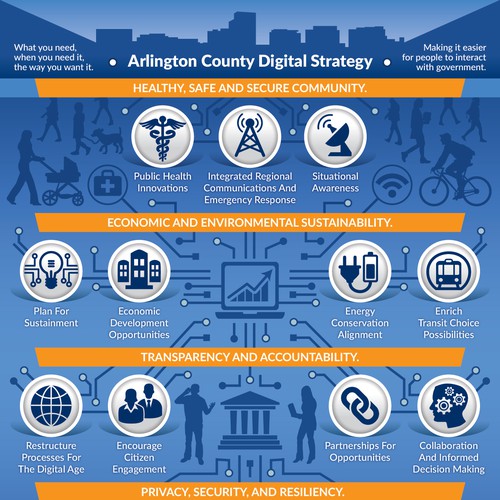 What you need, when you need it, the way you want it.

Arlington County Digital Strategy

Making it easier for people to interact with government.

HEALTHY, SAFE AND SECURE COMMUNITY.

Public Health Innovations

Integrated Regional Communications And Emergency Response

Situational Awareness

ECONOMIC AND ENVIRONMENTAL SUSTAINABILITY.

Plan For Sustainment

Economic Development Opportunities

Energy Conservation Alignment

Enrich Transit Choice Possibilities

TRANSPARENCY AND ACCOUNTABILITY.

Restructure Processes For The Digital Age

Encourage Citizen Engagement

Partnerships For Opportunities

Collaboration And Informed Decision Making

PRIVACY, SECURITY, AND RESILIENCY.