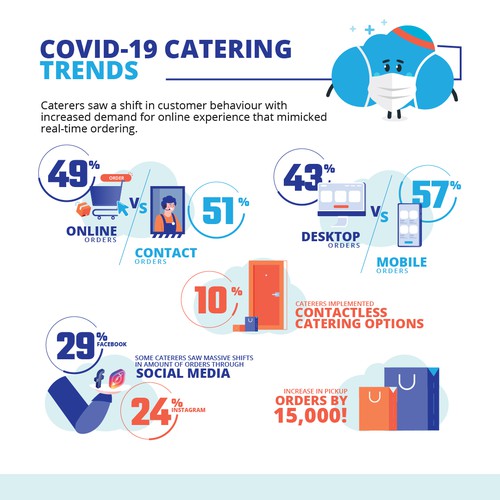 COVID-19 CATERING TRENDS

Caterers saw a shift in customer behaviour with increased demand for online experience that mimicked real-time ordering.

49%
ORDER
ONLINE ORDERS
VS
51%
CONTACT ORDERS

43%
DESKTOP ORDERS
VS
57%
MOBILE ORDERS

10%
CATERERS IMPLEMENTED
CONTACTLESS CATERING OPTIONS

29% FACEBOOK
SOME CATERERS SAW MASSIVE SHIFTS IN AMOUNT OF ORDERS THROUGH
SOCIAL MEDIA
24% INSTAGRAM

INCREASE IN PICKUP
ORDERS BY 15,000!