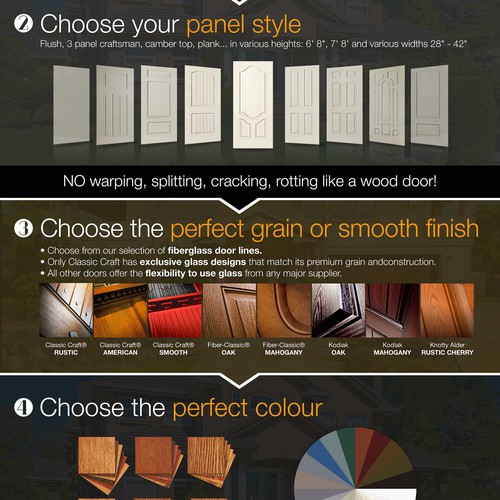 2 Choose your panel style

Flush, 3 panel craftsman, camber top, plank... in various heights: 6' 8", 7' 8' and various widths 28" - 42"

NO warping, splitting, cracking, rotting like a wood door!

3 Choose the perfect grain or smooth finish

• Choose from our selection of fiberglass door lines.
• Only Classic Craft has exclusive glass designs that match its premium grain andconstruction.
• All other doors offer the flexibility to use glass from any major supplier.

Classic Craft® RUSTIC
Classic Craft® AMERICAN
Classic Craft® SMOOTH
Fiber-Classic® OAK
Fiber-Classic® MAHOGANY
Kodiak OAK
Kodiak MAHOGANY
Knotty Alder RUSTIC CHERRY

4 Choose the perfect colour