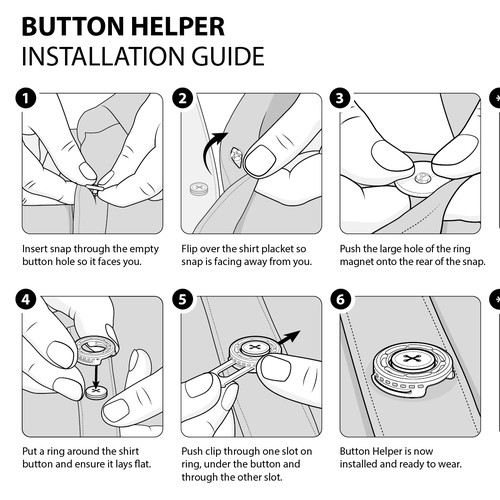 BUTTON HELPER
INSTALLATION GUIDE

1
Insert snap through the empty button hole so it faces you.

2
Flip over the shirt placket so snap is facing away from you.

3
Push the large hole of the ring magnet onto the rear of the snap.

4
Put a ring around the shirt button and ensure it lays flat.

5
Push clip through one slot on ring, under the button and through the other slot.

6
Button Helper is now installed and ready to wear.