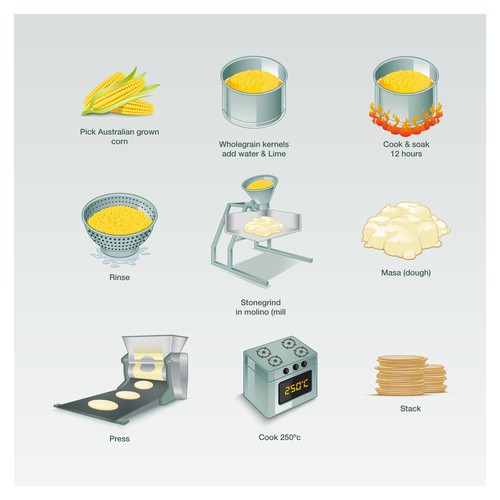 Pick Australian grown corn

Wholegrain kernels add water & Lime

Cook & soak 12 hours

Rinse

Stonegrind in molino (mill

Masa (dough)

Press

250°C

Cook 250ºc

Stack