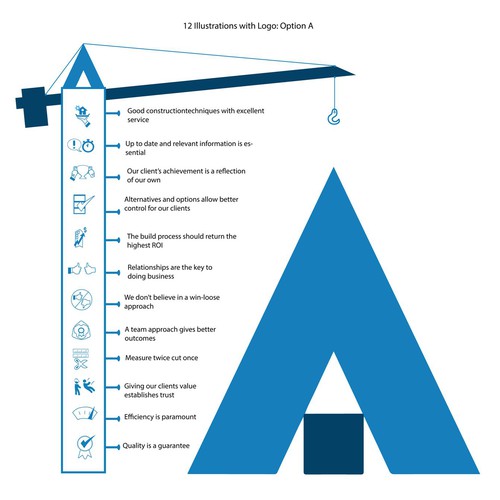 12 Illustrations with Logo: Option A

Good constructiontechniques with excellent service

Up to date and relevant information is essential

Our client's achievement is a reflection of our own

Alternatives and options allow better control for our clients

The build process should return the highest ROI

Relationships are the key to doing business

We don't believe in a win-loose approach

A team approach gives better outcomes

Measure twice cut once

Giving our clients value establishes trust

Efficiency is paramount

Quality is a guarantee