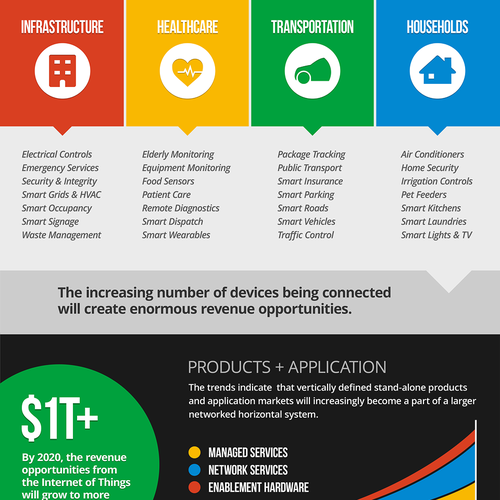 INFRASTRUCTURE

Electrical Controls
Emergency Services
Security & Integrity
Smart Grids & HVAC
Smart Occupancy
Smart Signage
Waste Management

HEALTHCARE

Elderly Monitoring
Equipment Monitoring
Food Sensors
Patient Care
Remote Diagnostics
Smart Dispatch
Smart Wearables

TRANSPORTATION

Package Tracking
Public Transport
Smart Insurance
Smart Parking
Smart Roads
Smart Vehicles
Traffic Control

HOUSEHOLDS

Air Conditioners
Home Security
Irrigation Controls
Pet Feeders
Smart Kitchens
Smart Laundries
Smart Lights & TV

The increasing number of devices being connected will create enormous revenue opportunities.

$1T+

By 2020, the revenue opportunities from the Internet of Things will grow to more

PRODUCTS + APPLICATION

The trends indicate that vertically defined stand-alone products and application markets will increasingly become a part of a larger networked horizontal system.

MANAGED SERVICES
NETWORK SERVICES
ENABLEMENT HARDWARE