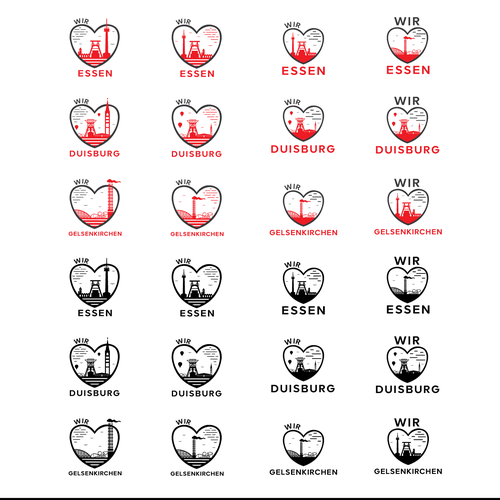 WIR
ESSEN

WIR
ESSEN

WIR
ESSEN

WIR
ESSEN

WIR
DUISBURG

WIR
DUISBURG

WIR
DUISBURG

WIR
DUISBURG

WIR
GELSENKIRCHEN

WIR
GELSENKIRCHEN

WIR
GELSENKIRCHEN

WIR
GELSENKIRCHEN

WIR
ESSEN

WIR
ESSEN

WIR
ESSEN

WIR
ESSEN

WIR
DUISBURG

WIR
DUISBURG

WIR
DUISBURG

WIR
DUISBURG

WIR
GELSENKIRCHEN

WIR
GELSENKIRCHEN

WIR
GELSENKIRCHEN

WIR
GELSENKIRCHEN