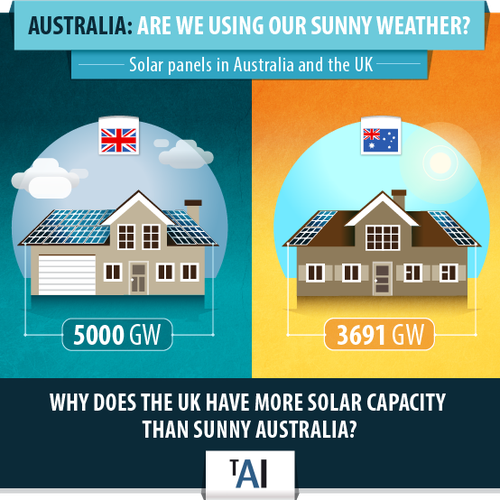 AUSTRALIA: ARE WE USING OUR SUNNY WEATHER?

Solar panels in Australia and the UK

5000 GW

3691 GW

WHY DOES THE UK HAVE MORE SOLAR CAPACITY THAN SUNNY AUSTRALIA?

TAI