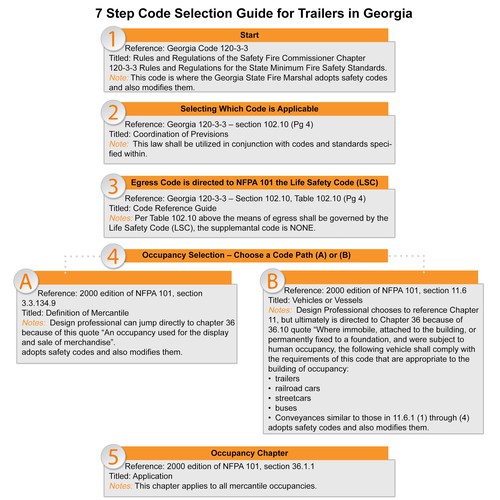 7 Step Code Selection Guide for Trailers in Georgia

1
Start
Reference: Georgia Code 120-3-3
Titled: Rules and Regulations of the Safety Fire Commissioner Chapter 120-3-3 Rules and Regulations for the State Minimum Fire Safety Standards.
Note: This code is where the Georgia State Fire Marshal adopts safety codes and also modifies them.

2
Selecting Which Code is Applicable
Reference: Georgia 120-3-3 – section 102.10 (Pg 4)
Titled: Coordination of Previsions
Note: This law shall be utilized in conjunction with codes and standards specified within.

3
Egress Code is directed to NFPA 101 the Life Safety Code (LSC)
Reference: Georgia 120-3-3 – Section 102.10, Table 102.10 (Pg 4)
Titled: Code Reference Guide
Notes: Per Table 102.10 above the means of egress shall be governed by the Life Safety Code (LSC), the supplemantal code is NONE.

4
Occupancy Selection – Choose a Code Path (A) or (B)

A
Reference: 2000 edition of NFPA 101, section 3.3.134.9
Titled: Definition of Mercantile
Notes: Design professional can jump directly to chapter 36 because of this quote "An occupancy used for the display and sale of merchandise".
adopts safety codes and also modifies them.

B
Reference: 2000 edition of NFPA 101, section 11.6
Titled: Vehicles or Vessels
Notes: Design Professional chooses to reference Chapter 11, but ultimately is directed to Chapter 36 because of 36.10 quote "Where immobile, attached to the building, or permanently fixed to a foundation, and were subject to human occupancy, the following vehicle shall comply with the requirements of this code that are appropriate to the building of occupancy:
• trailers
• railroad cars
• streetcars
• buses
• Conveyances similar to those in 11.6.1 (1) through (4)
adopts safety codes and also modifies them.

5
Occupancy Chapter
Reference: 2000 edition of NFPA 101, section 36.1.1
Titled: Application
Notes: This chapter applies to all mercantile occupancies.