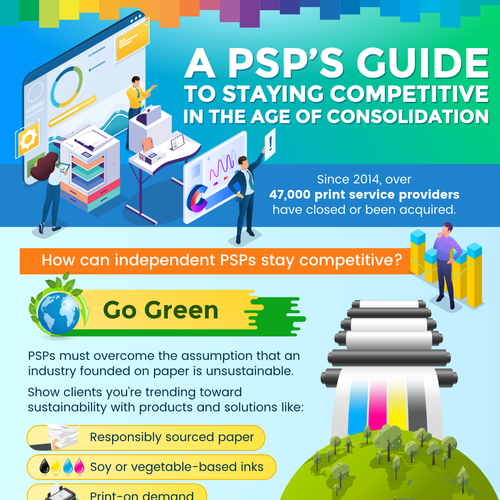 A PSP'S GUIDE
TO STAYING COMPETITIVE
IN THE AGE OF CONSOLIDATION

Since 2014, over
47,000 print service providers
have closed or been acquired.

How can independent PSPs stay competitive?

Go Green

PSPs must overcome the assumption that an industry founded on paper is unsustainable.

Show clients you're trending toward sustainability with products and solutions like:

Responsibly sourced paper

Soy or vegetable-based inks

Print-on demand