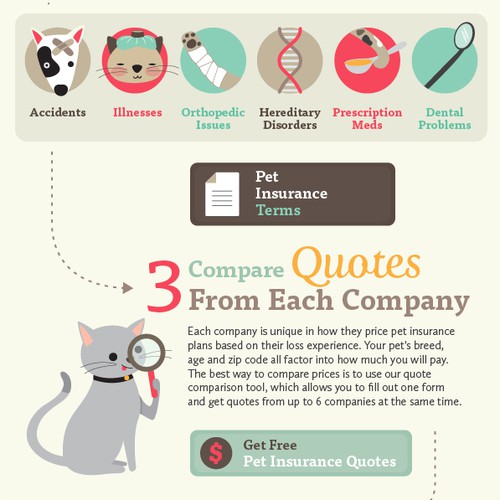 Accidents

Illnesses

Orthopedic Issues

Hereditary Disorders

Prescription Meds

Dental Problems

Pet Insurance Terms

3 Compare Quotes From Each Company

Each company is unique in how they price pet insurance plans based on their loss experience. Your pet's breed, age and zip code all factor into how much you will pay. The best way to compare prices is to use our quote comparison tool, which allows you to fill out one form and get quotes from up to 6 companies at the same time.

$ Get Free Pet Insurance Quotes