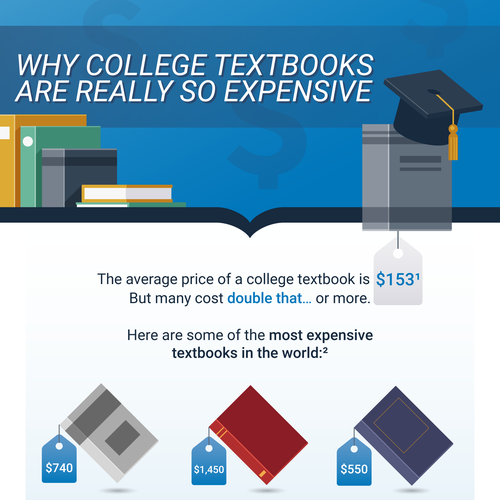 WHY COLLEGE TEXTBOOKS ARE REALLY SO EXPENSIVE

The average price of a college textbook is $153¹
But many cost double that... or more.

Here are some of the most expensive textbooks in the world:²

$740

$1,450

$550