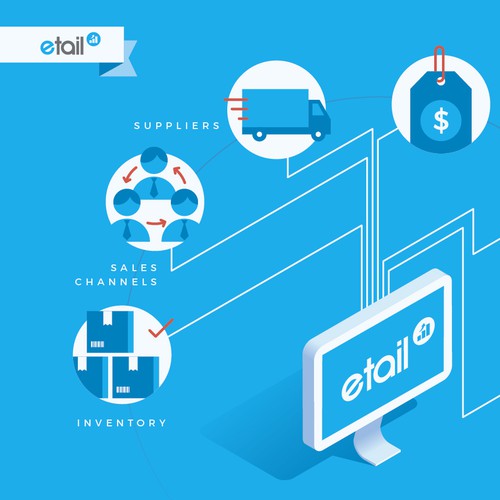 etail

SUPPLIERS

$

SALES CHANNELS

INVENTORY

etail