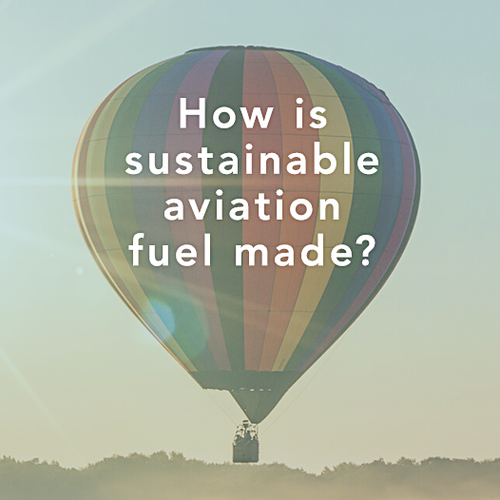 How is sustainable aviation fuel made?