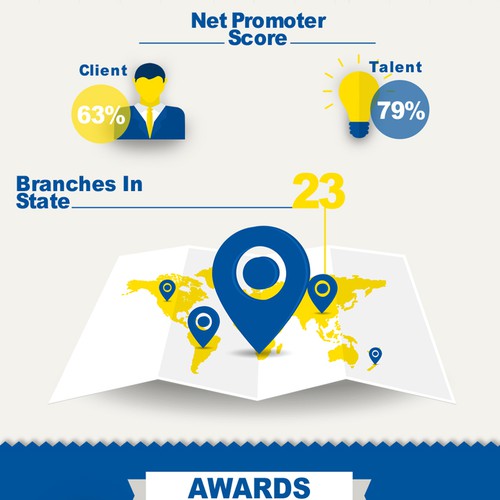 Net Promoter Score

Client

63%

Talent

79%

Branches In State

23

AWARDS