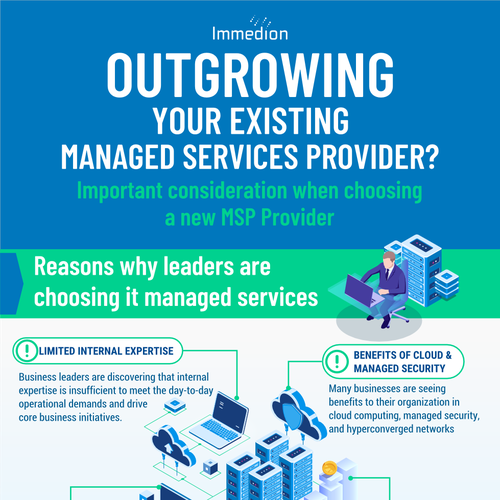 Immedion

OUTGROWING YOUR EXISTING MANAGED SERVICES PROVIDER?

Important consideration when choosing a new MSP Provider

Reasons why leaders are choosing it managed services

LIMITED INTERNAL EXPERTISE

Business leaders are discovering that internal expertise is insufficient to meet the day-to-day operational demands and drive core business initiatives.

BENEFITS OF CLOUD & MANAGED SECURITY

Many businesses are seeing benefits to their organization in cloud computing, managed security, and hyperconverged networks