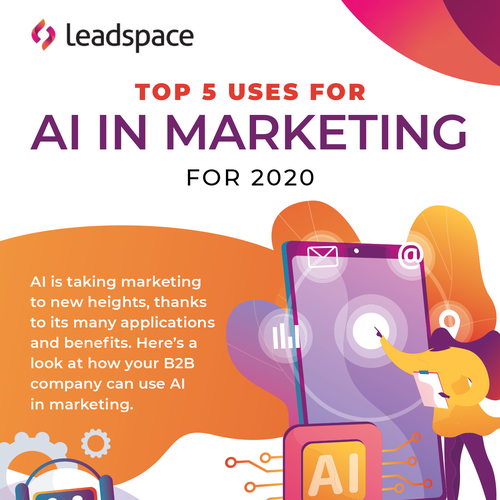 leadspace

TOP 5 USES FOR
AI IN MARKETING
FOR 2020

AI is taking marketing to new heights, thanks to its many applications and benefits. Here's a look at how your B2B company can use AI in marketing.

@

AI