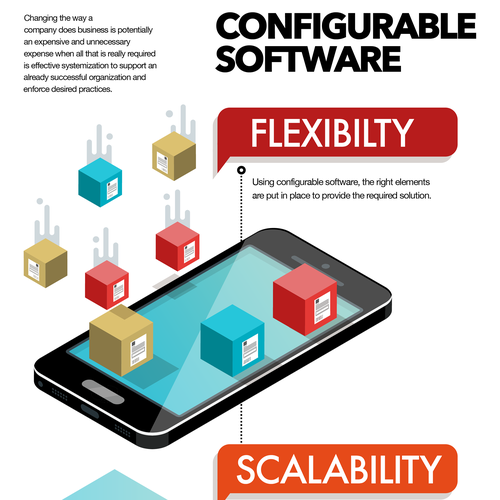 Changing the way a company does business is potentially an expensive and unnecessary expense when all that is really required is effective systemization to support an already successful organization and enforce desired practices.

CONFIGURABLE SOFTWARE

FLEXIBILTY

Using configurable software, the right elements are put in place to provide the required solution.

SCALABILITY