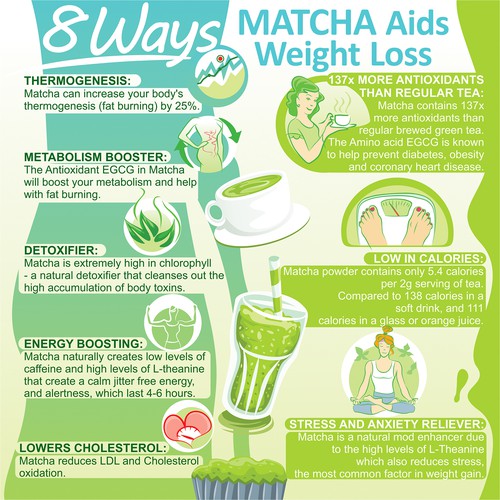 8 Ways MATCHA Aids Weight Loss

THERMOGENESIS:
Matcha can increase your body's thermogenesis (fat burning) by 25%.

METABOLISM BOOSTER:
The Antioxidant EGCG in Matcha will boost your metabolism and help with fat burning.

DETOXIFIER:
Matcha is extremely high in chlorophyll - a natural detoxifier that cleanses out the high accumulation of body toxins.

ENERGY BOOSTING:
Matcha naturally creates low levels of caffeine and high levels of L-theanine that create a calm jitter free energy, and alertness, which last 4-6 hours.

LOWERS CHOLESTEROL:
Matcha reduces LDL and Cholesterol oxidation.

137x MORE ANTIOXIDANTS THAN REGULAR TEA:
Matcha contains 137x more antioxidants than regular brewed green tea. The Amino acid EGCG is known to help prevent diabetes, obesity and coronary heart disease.

LOW IN CALORIES:
Matcha powder contains only 5.4 calories per 2g serving of tea. Compared to 138 calories in a soft drink, and 111 calories in a glass or orange juice.

STRESS AND ANXIETY RELIEVER:
Matcha is a natural mod enhancer due to the high levels of L-Theanine which also reduces stress, the most common factor in weight gain.