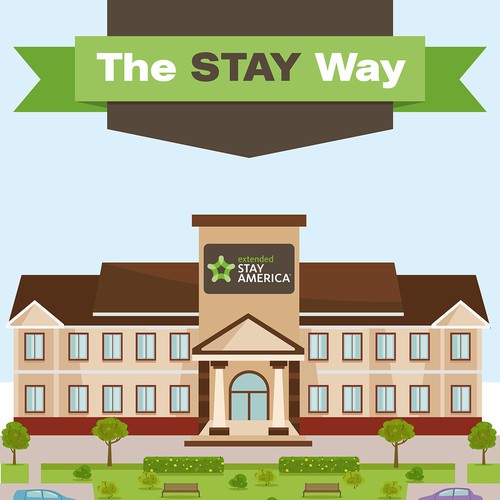 The STAY Way

extended
STAY
AMERICA